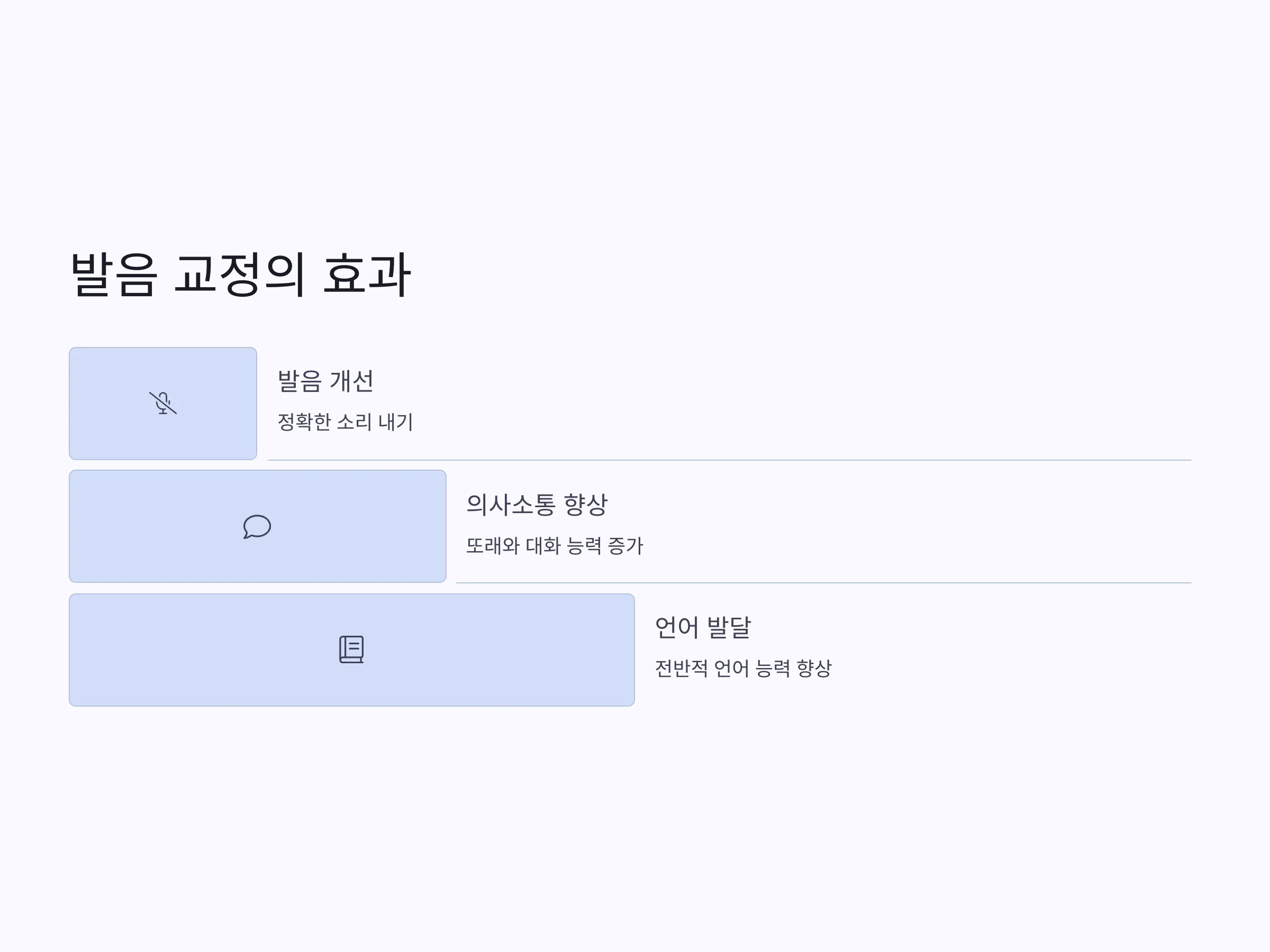 발음 교정의 효과

발음 개선

정확한 소리 내기

의사소통 향상

또래와 대화 능력 증가

언어 발달

전반적 언어 능력 향상